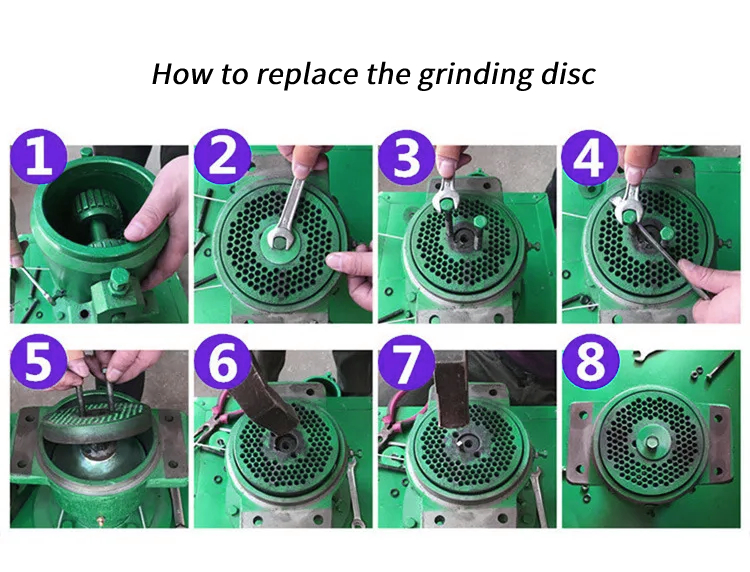 How to replace the grinding disc

1

2

3

4

5

6

7

8